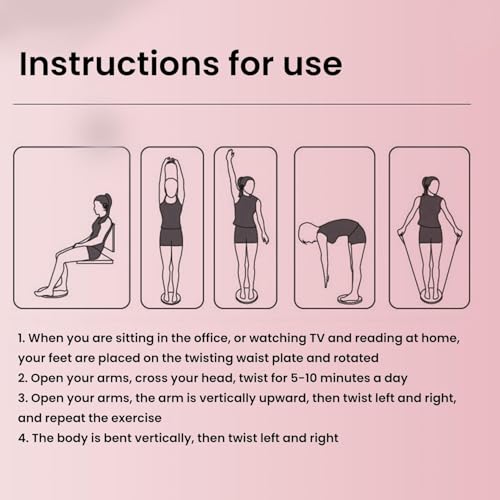 Instructions for use

1. When you are sitting in the office, or watching TV and reading at home, your feet are placed on the twisting waist plate and rotated
2. Open your arms, cross your head, twist for 5-10 minutes a day
3. Open your arms, the arm is vertically upward, then twist left and right, and repeat the exercise
4. The body is bent vertically, then twist left and right