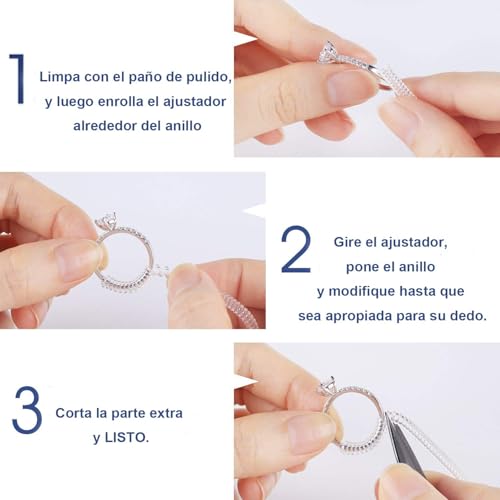 1 Limpa con el paño de pulido, y luego enrolla el ajustador alrededor del anillo

2 Gire el ajustador, pone el anillo y modifique hasta que sea apropiada para su dedo.

3 Corta la parte extra y LISTO.