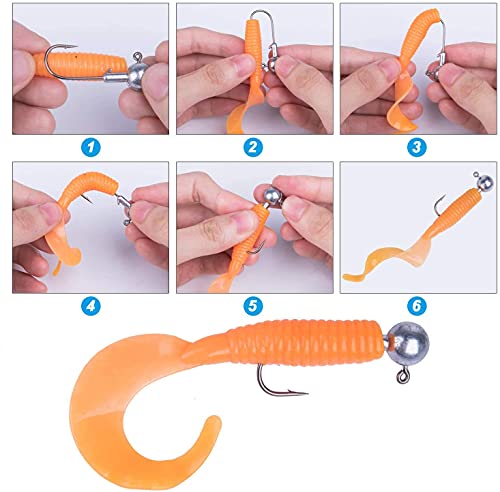 1

2

3

4

5

6