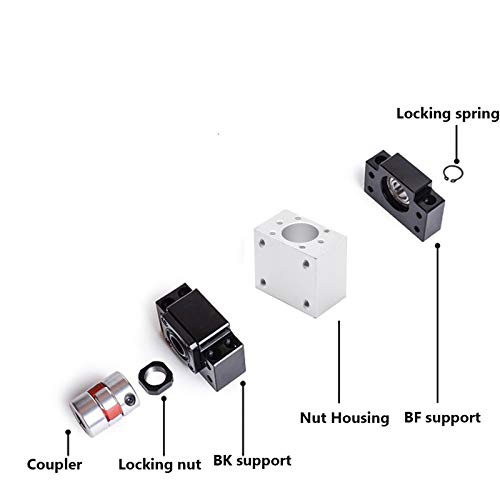 Locking spring

Nut Housing

BF support

Coupler

Locking nut

BK support