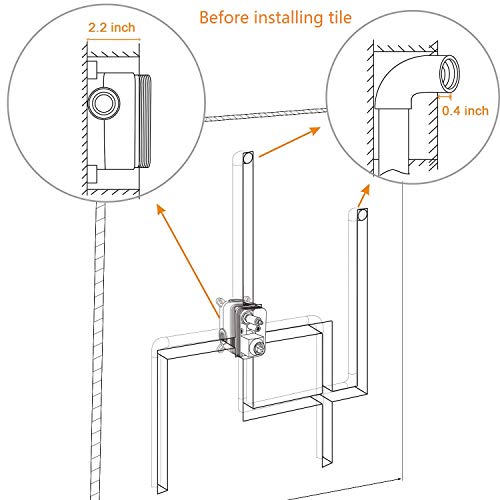 Before installing tile

2.2 inch

0.4 inch