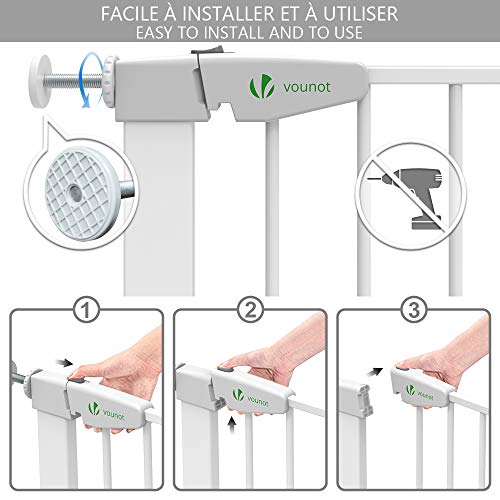 FACILE À INSTALLER ET À UTILISER
EASY TO INSTALL AND TO USE

vounot

1

vounot

2

vounot

3

vounot