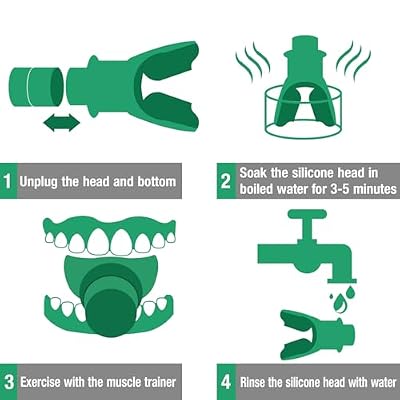 1 Unplug the head and bottom

2 Soak the silicone head in boiled water for 3-5 minutes

3 Exercise with the muscle trainer

4 Rinse the silicone head with water