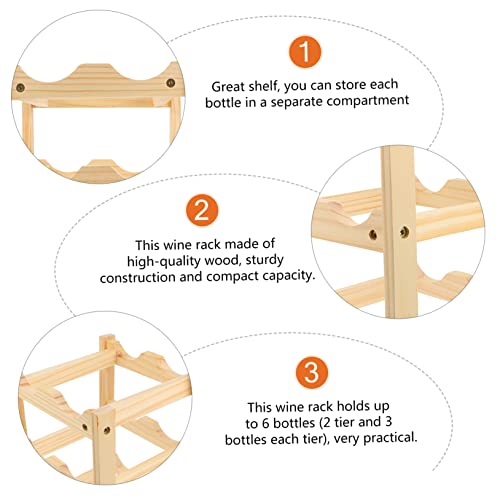 1

Great shelf, you can store each bottle in a separate compartment

2

This wine rack made of high-quality wood, sturdy construction and compact capacity.

3

This wine rack holds up to 6 bottles (2 tier and 3 bottles each tier), very practical.