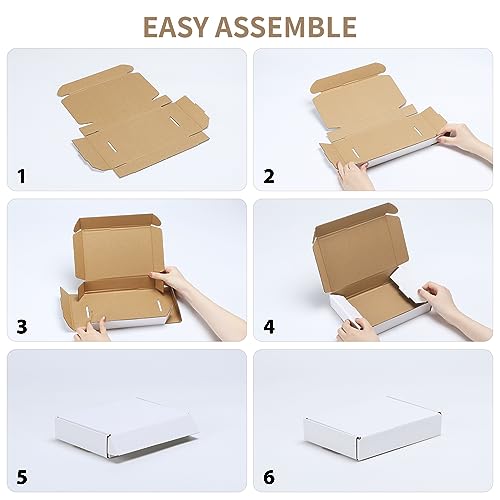 EASY ASSEMBLE

1

2

3

4

5

6