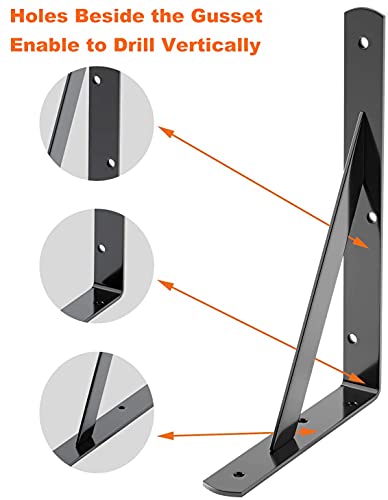 Holes Beside the Gusset
Enable to Drill Vertically