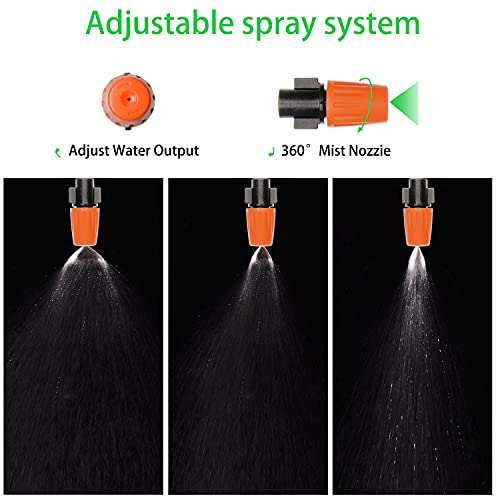 Adjustable spray system

Adjust Water Output

360° Mist Nozzie