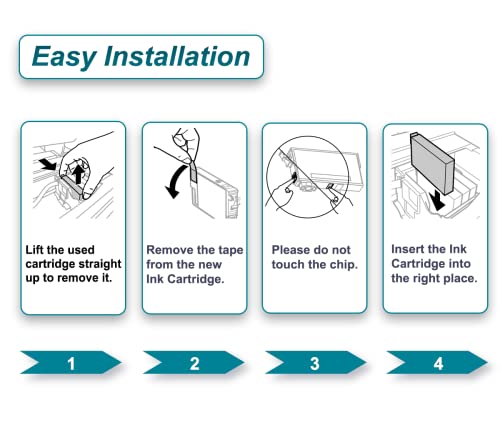 Easy Installation

Lift the used cartridge straight up to remove it.

Remove the tape from the new Ink Cartridge.

Please do not touch the chip.

Insert the Ink Cartridge into the right place.

1

2

3

4