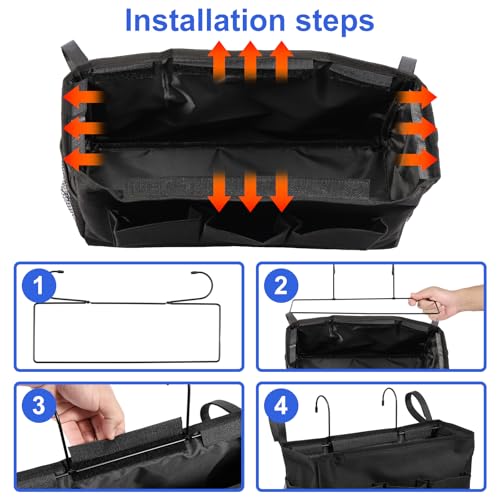 Installation steps

1

2

3

4