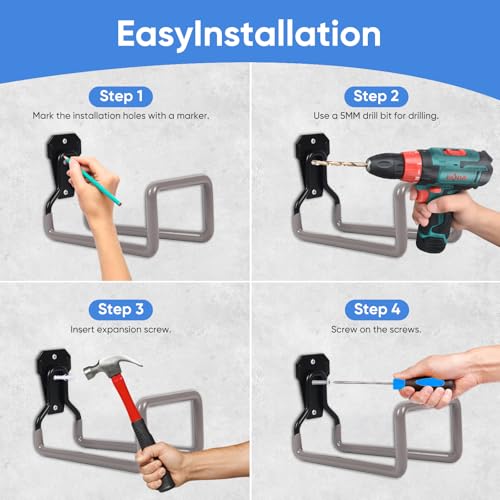 EasyInstallation

Step 1
Mark the installation holes with a marker.

Step 2
Use a 5MM drill bit for drilling.

Step 3
Insert expansion screw.

Step 4
Screw on the screws.