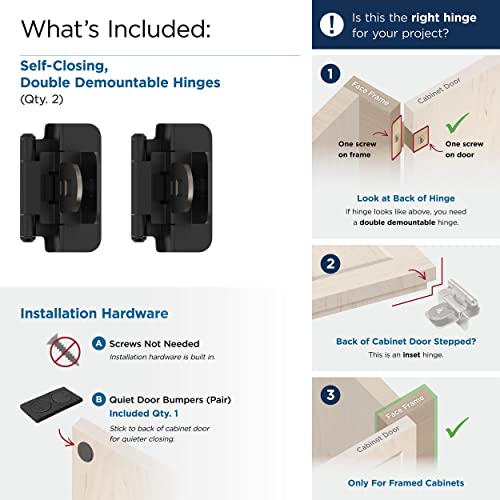 What's Included:

Self-Closing, Double Demountable Hinges
(Qty. 2)

Installation Hardware

A Screws Not Needed
Installation hardware is built in.

B Quiet Door Bumpers (Pair)
Included Qty. 1
Stick to back of cabinet door for quieter closing.

! Is this the right hinge for your project?

1
Face Frame
Cabinet Door
One screw on frame
One screw on door
Look at Back of Hinge
If hinge looks like above, you need a double demountable hinge.

2
Back of Cabinet Door Stepped?
This is an inset hinge.

3
Face Frame
Cabinet Door
Only For Framed Cabinets