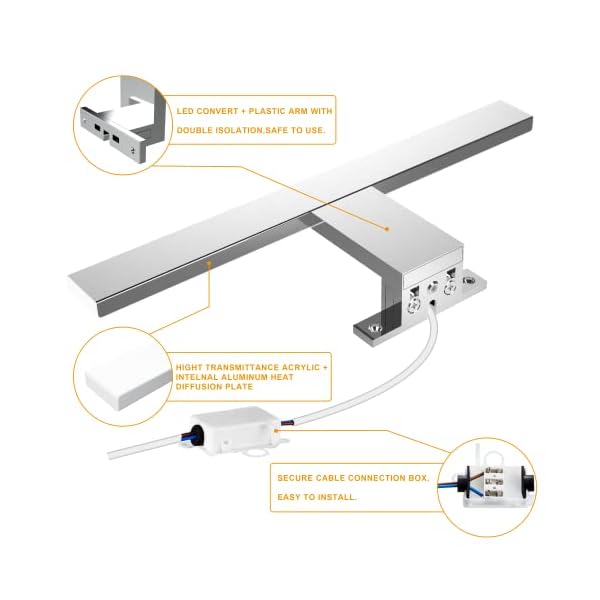 LED CONVERT + PLASTIC ARM WITH DOUBLE ISOLATION,SAFE TO USE.

HIGHT TRANSMITTANCE ACRYLIC + INTELNAL ALUMINUM HEAT DIFFUSION PLATE

SECURE CABLE CONNECTION BOX.

EASY TO INSTALL.