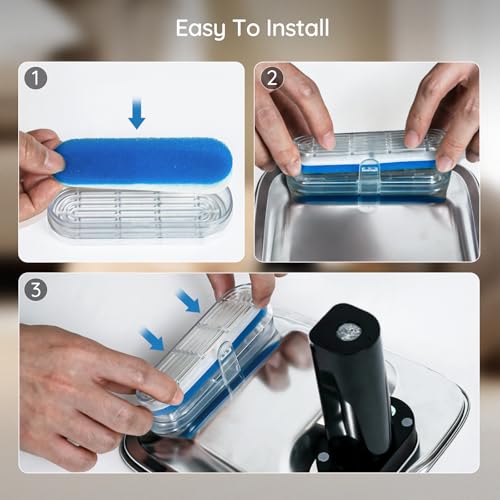 Easy To Install

1

2

3