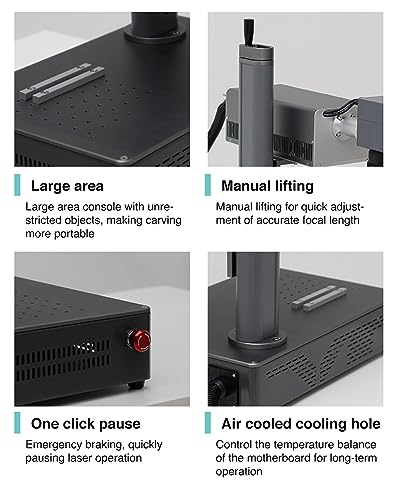 Large area

Large area console with unrestricted objects, making carving more portable

Manual lifting

Manual lifting for quick adjustment of accurate focal length

One click pause

Emergency braking, quickly pausing laser operation

Air cooled cooling hole

Control the temperature balance of the motherboard for long-term operation