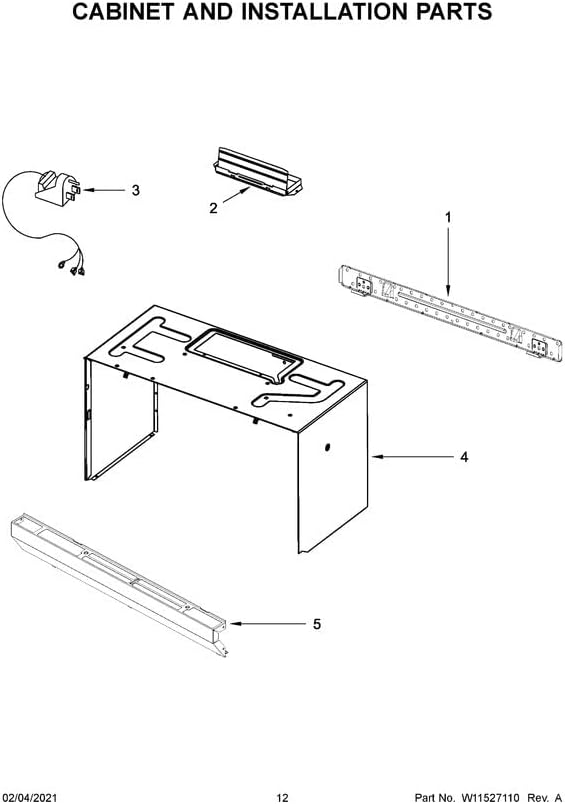 CABINET AND INSTALLATION PARTS

3

2

1

4

5

02/04/2021 12 Part No. W11527110 Rev. A