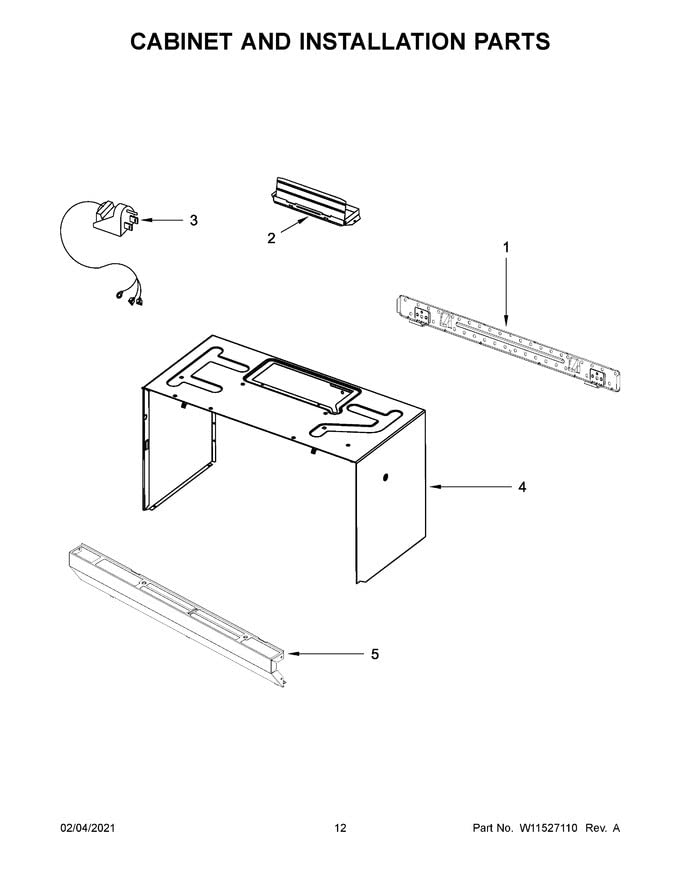 CABINET AND INSTALLATION PARTS

3

2

1

4

5

02/04/2021

12

Part No. W11527110 Rev. A