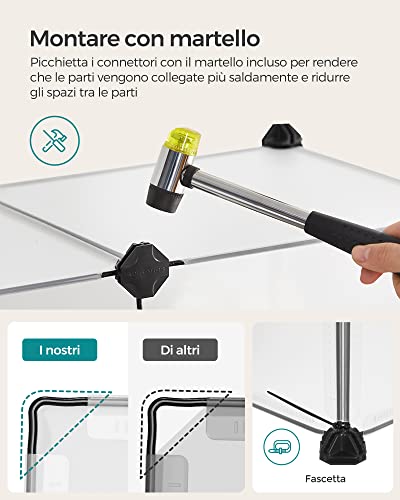 Montare con martello

Picchietta i connettori con il martello incluso per rendere che le parti vengono collegate più saldamente e ridurre gli spazi tra le parti

I nostri

Di altri

Fascetta