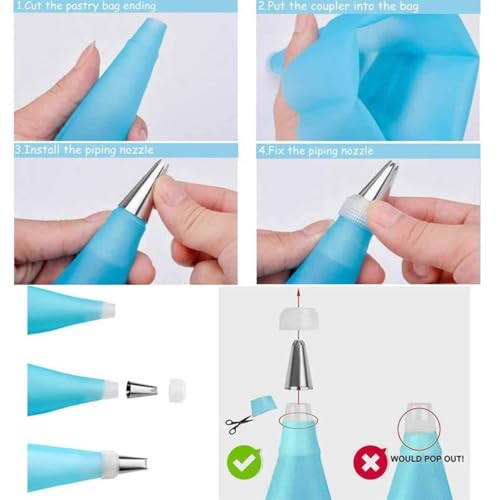 1.Cut the pastry bag ending

2.Put the coupler into the bag

3.Install the piping nozzle

4.Fix the piping nozzle

WOULD POP OUT!