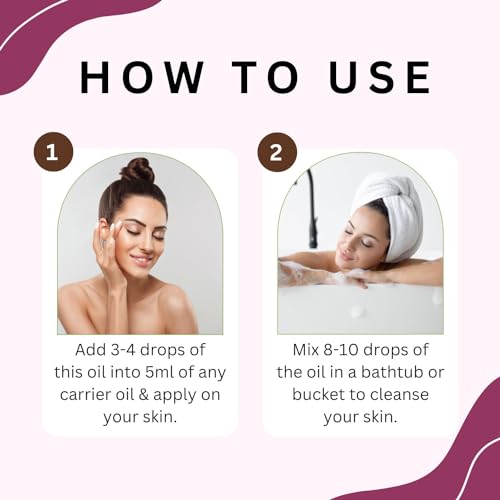 HOW TO USE

1

Add 3-4 drops of this oil into 5ml of any carrier oil & apply on your skin.

2

Mix 8-10 drops of the oil in a bathtub or bucket to cleanse your skin.