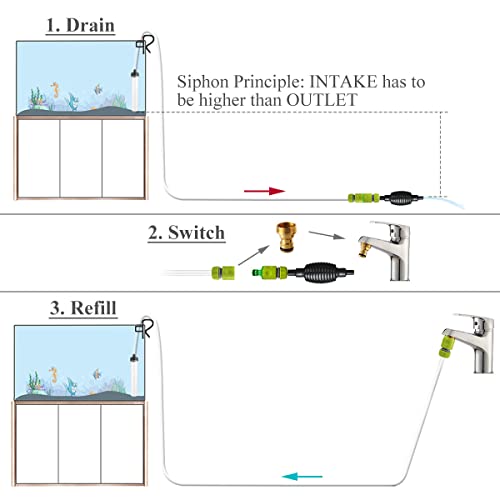 1. Drain

Siphon Principle: INTAKE has to be higher than OUTLET

2. Switch

3. Refill