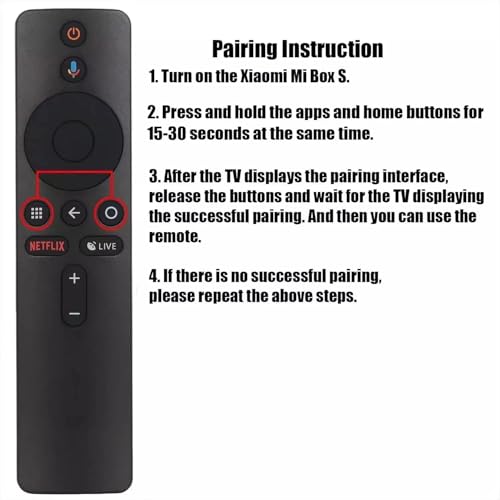 NETFLIX

LIVE

+

−

Pairing Instruction

1. Turn on the Xiaomi Mi Box S.

2. Press and hold the apps and home buttons for 15-30 seconds at the same time.

3. After the TV displays the pairing interface, release the buttons and wait for the TV displaying the successful pairing. And then you can use the remote.

4. If there is no successful pairing, please repeat the above steps.