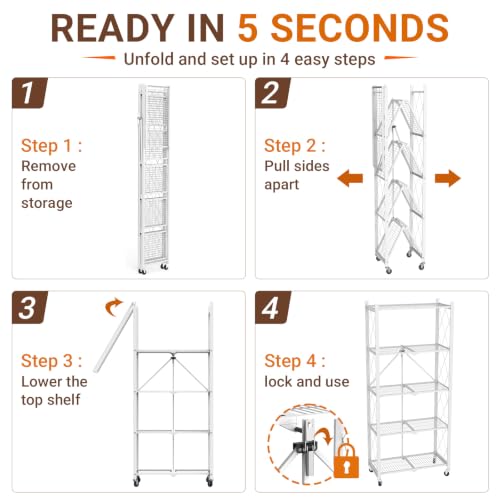 READY IN 5 SECONDS

Unfold and set up in 4 easy steps

1

Step 1 :
Remove from storage

2

Step 2 :
Pull sides apart

3

Step 3 :
Lower the top shelf

4

Step 4 :
lock and use