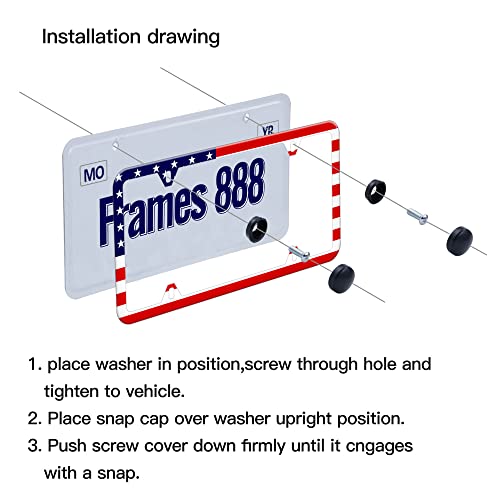 Installation drawing

MO

YR

Frames 888

1. place washer in position,screw through hole and tighten to vehicle.

2. Place snap cap over washer upright position.

3. Push screw cover down firmly until it cngages with a snap.