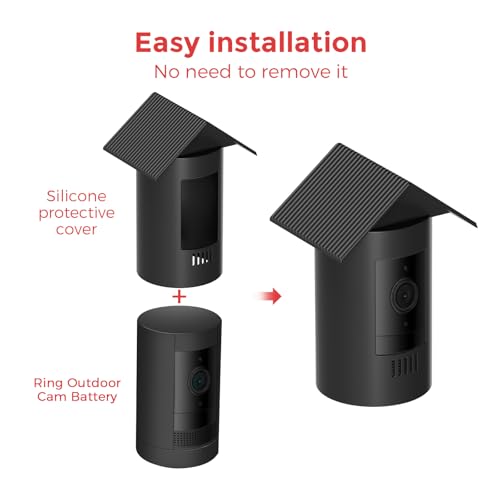 Easy installation
No need to remove it

Silicone protective cover

+

Ring Outdoor Cam Battery