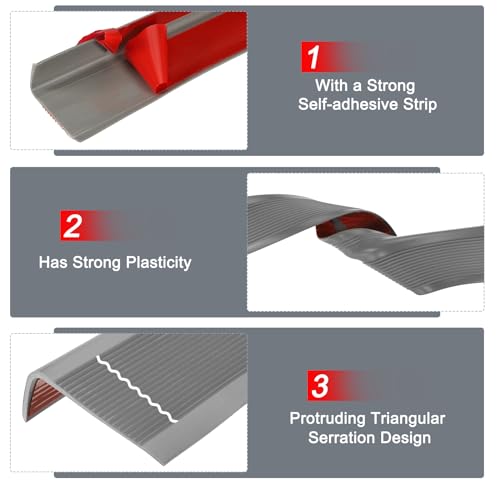 1
With a Strong Self-adhesive Strip

2
Has Strong Plasticity

3
Protruding Triangular Serration Design