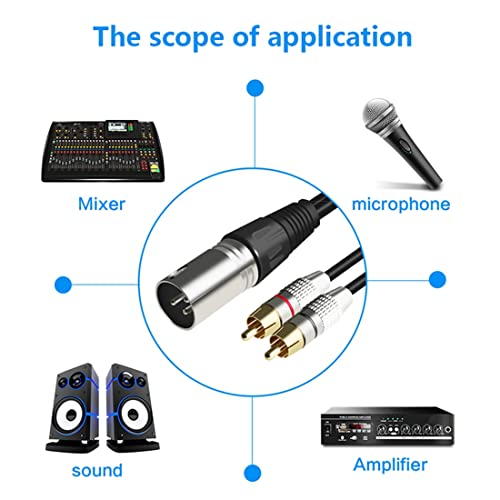 The scope of application

Mixer

microphone

sound

Amplifier