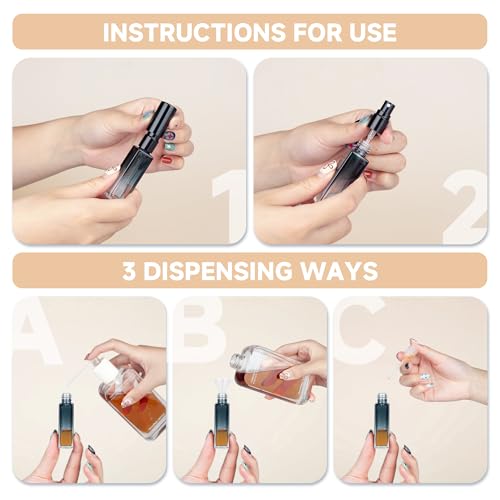 INSTRUCTIONS FOR USE

1

2

3 DISPENSING WAYS

A

B

C