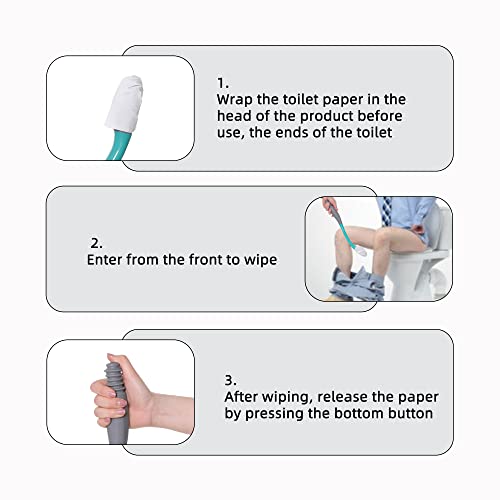 1.
Wrap the toilet paper in the head of the product before use, the ends of the toilet

2.
Enter from the front to wipe

3.
After wiping, release the paper by pressing the bottom button