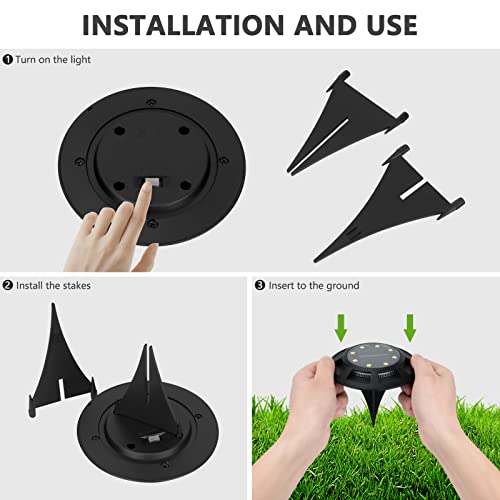 INSTALLATION AND USE

❶ Turn on the light

❷ Install the stakes

❸ Insert to the ground