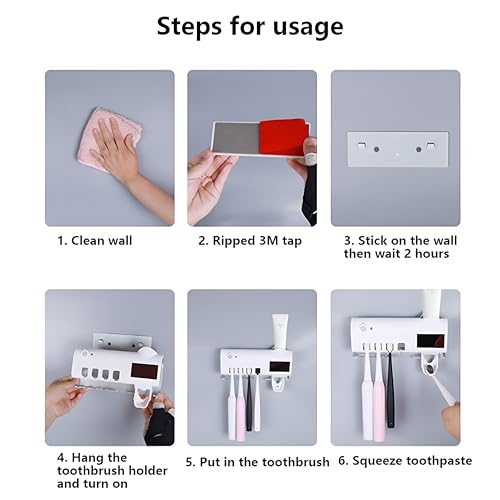 Steps for usage

1. Clean wall

2. Ripped 3M tap

3. Stick on the wall then wait 2 hours

4. Hang the toothbrush holder and turn on

5. Put in the toothbrush

6. Squeeze toothpaste