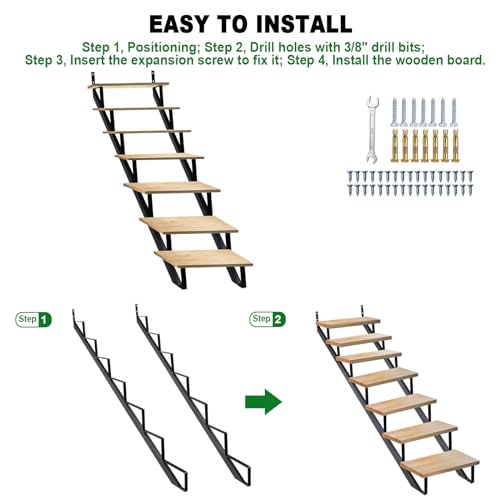 EASY TO INSTALL

Step 1, Positioning; Step 2, Drill holes with 3/8" drill bits; Step 3, Insert the expansion screw to fix it; Step 4, Install the wooden board.

Step 1

Step 2