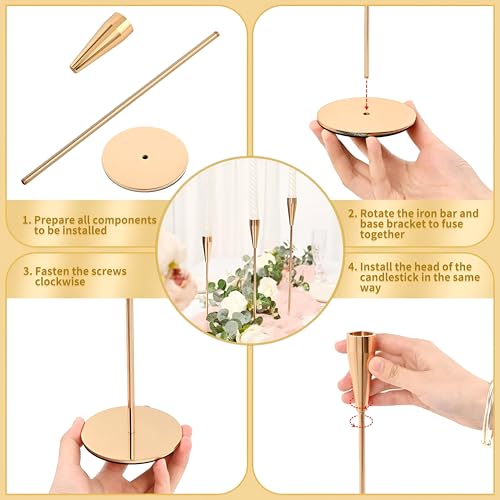 1. Prepare all components to be installed

2. Rotate the iron bar and base bracket to fuse together

3. Fasten the screws clockwise

4. Install the head of the candlestick in the same way