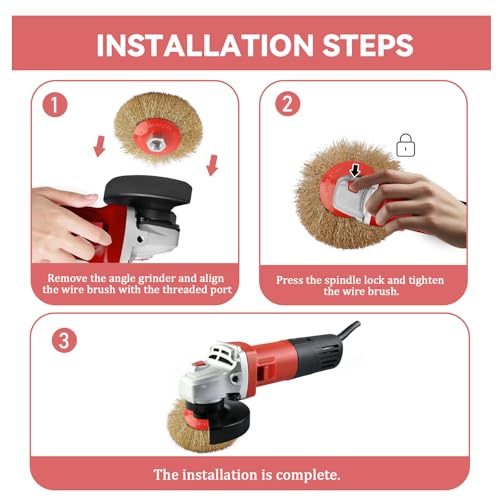 INSTALLATION STEPS

1

Remove the angle grinder and align the wire brush with the threaded port

2

Press the spindle lock and tighten the wire brush.

3

The installation is complete.