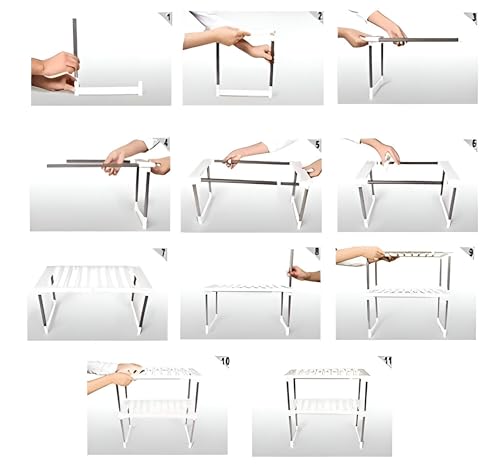 1
2
3
4
5
6
7
8
9
10
11