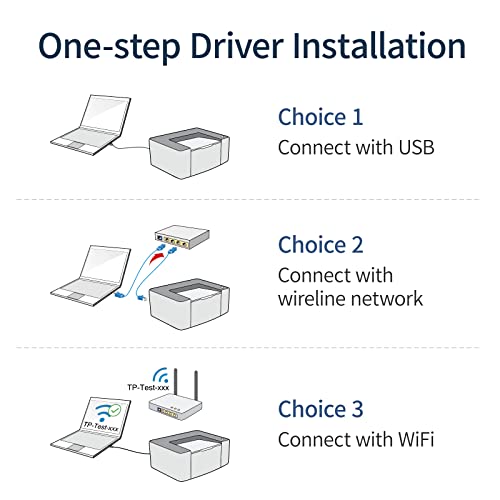 One-step Driver Installation

Choice 1
Connect with USB

Choice 2
Connect with wireline network

TP-Test-xxx

TP-Test-xxx

Choice 3
Connect with WiFi