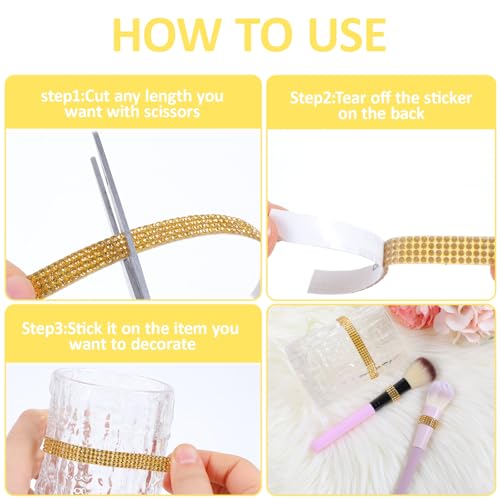 HOW TO USE

step1:Cut any length you want with scissors

Step2:Tear off the sticker on the back

Step3:Stick it on the item you want to decorate