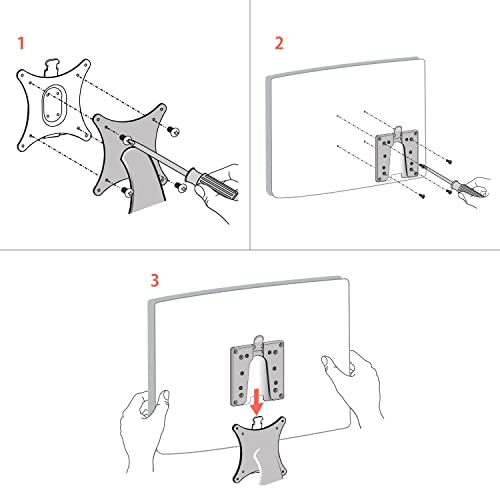 1

2

3