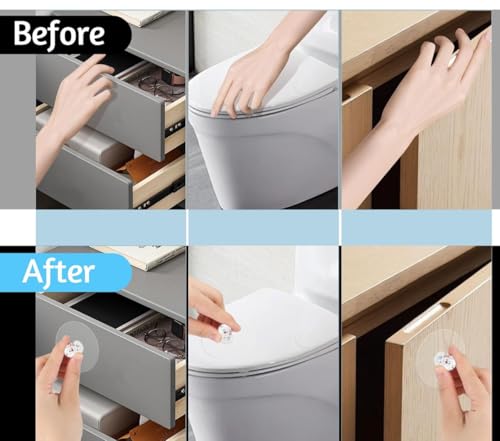 Before

After