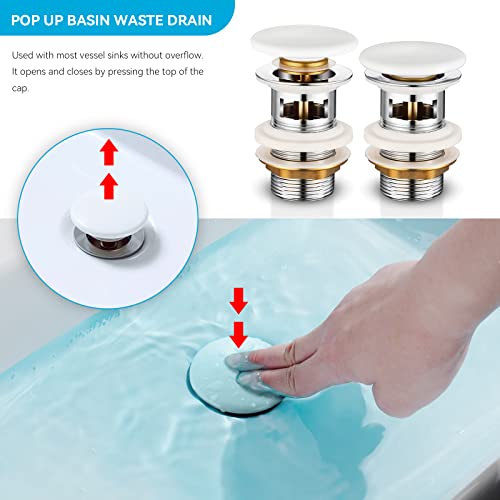 POP UP BASIN WASTE DRAIN

Used with most vessel sinks without overflow. It opens and closes by pressing the top of the cap.