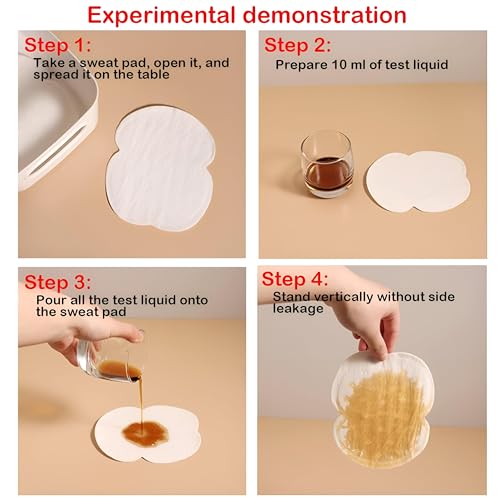 Experimental demonstration

Step 1:
Take a sweat pad, open it, and spread it on the table

Step 2:
Prepare 10 ml of test liquid

Step 3:
Pour all the test liquid onto the sweat pad

Step 4:
Stand vertically without side leakage