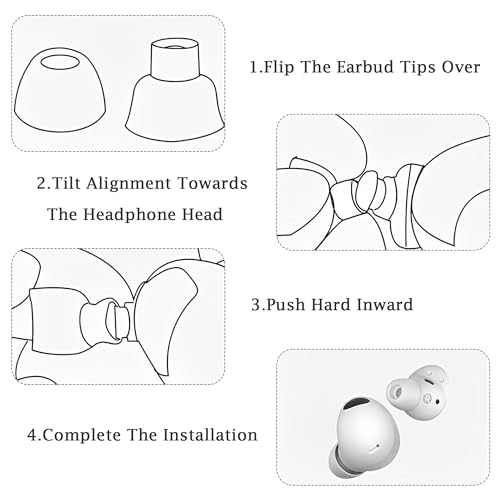 1.Flip The Earbud Tips Over

2.Tilt Alignment Towards The Headphone Head

3.Push Hard Inward

4.Complete The Installation

R