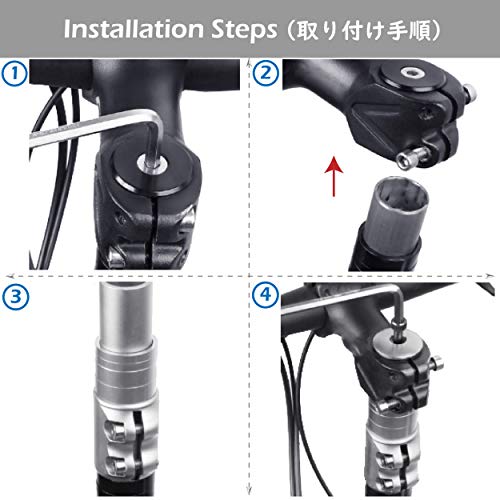 Installation Steps（取り付け手順）

①

②

③

④