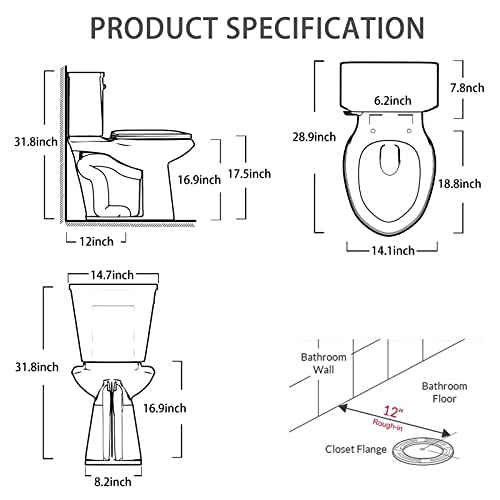 PRODUCT SPECIFICATION

31.8inch
16.9inch
17.5inch
12inch

28.9inch
6.2inch
7.8nch
18.8inch
14.1inch

14.7inch
31.8inch
16.9inch
8.2inch

Bathroom Wall
Bathroom Floor
12"
Rough-in
Closet Flange