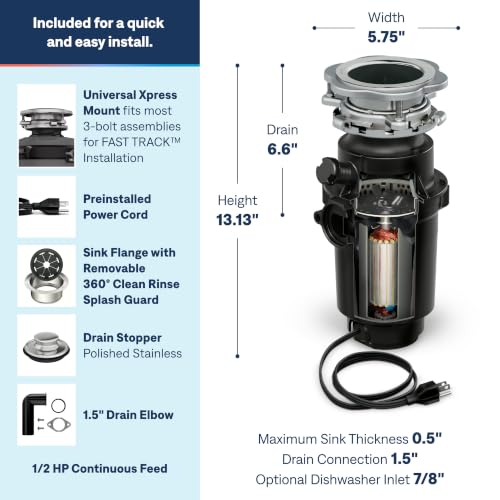 Included for a quick and easy install.

Universal Xpress Mount fits most 3-bolt assemblies for FAST TRACK™ Installation

Preinstalled Power Cord

Sink Flange with Removable 360° Clean Rinse Splash Guard

Drain Stopper Polished Stainless

1.5" Drain Elbow

1/2 HP Continuous Feed

Width
5.75"

Drain
6.6"

Height
13.13"

Maximum Sink Thickness 0.5"
Drain Connection 1.5"
Optional Dishwasher Inlet 7/8"