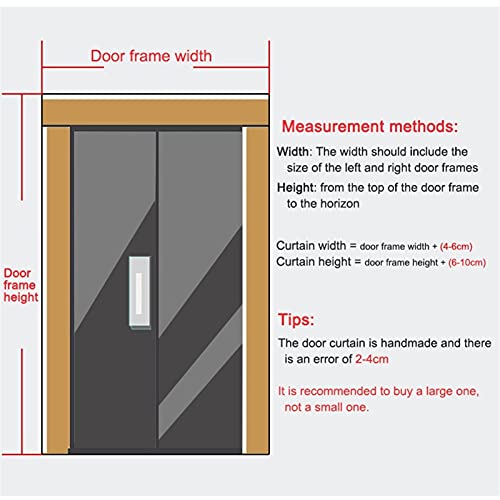 Door frame width

Door frame height

Measurement methods:

Width: The width should include the size of the left and right door frames

Height: from the top of the door frame to the horizon

Curtain width = door frame width + (4-6cm)
Curtain height = door frame height + (6-10cm)

Tips:

The door curtain is handmade and there is an error of 2-4cm

It is recommended to buy a large one, not a small one.