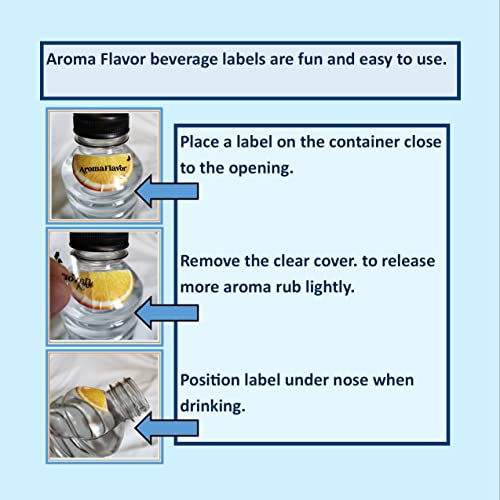 Aroma Flavor beverage labels are fun and easy to use.

AromaFlavor

Place a label on the container close to the opening.

Remove the clear cover. to release more aroma rub lightly.

Position label under nose when drinking.